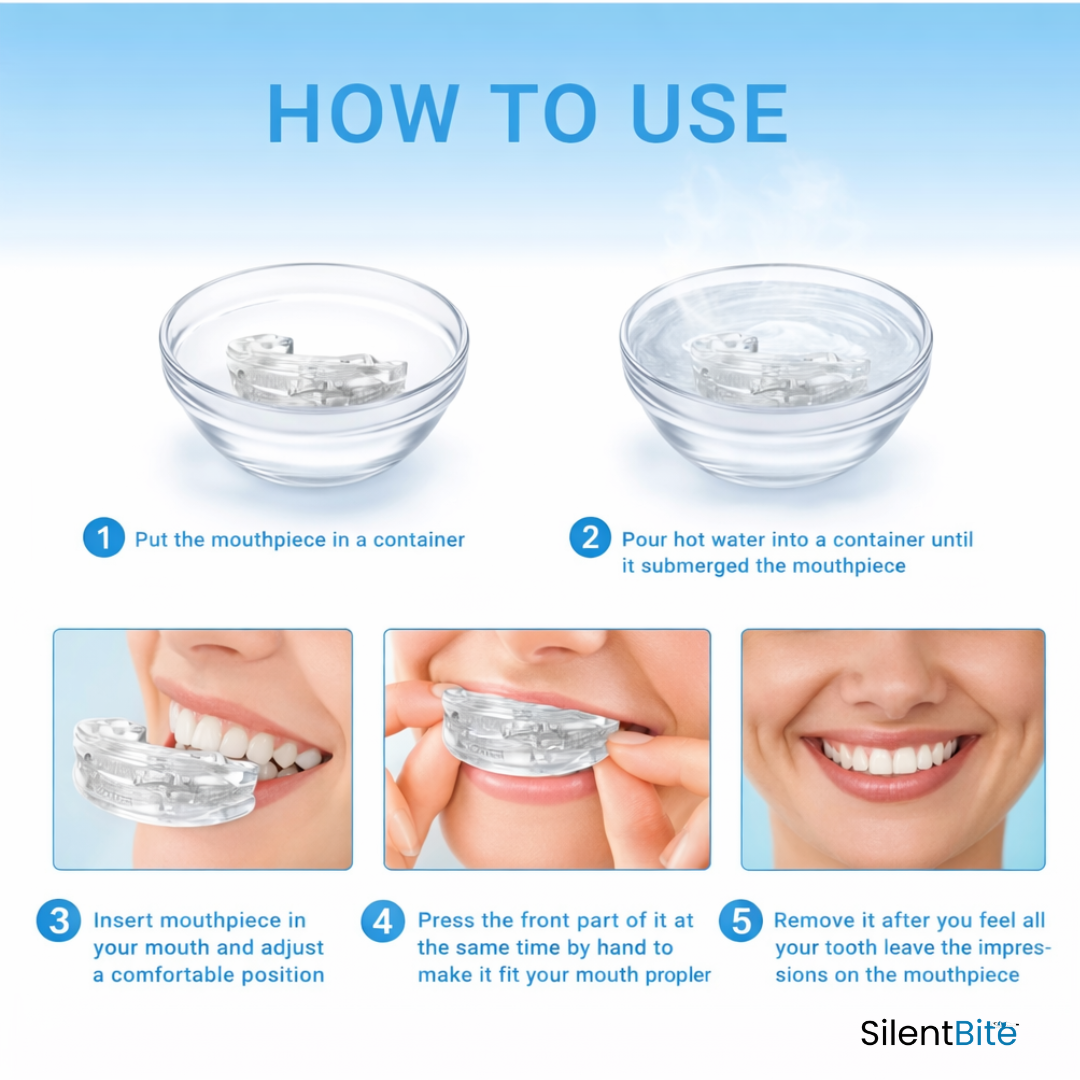 HOW TO USE

1 Put the mouthpiece in a container

2 Pour hot water into a container until it submerged the mouthpiece

3 Insert mouthpiece in your mouth and adjust a comfortable position

4 Press the front part of it at the same time by hand to make it fit your mouth propler

5 Remove it after you feel all your tooth leave the impressions on the mouthpiece

SilentBite